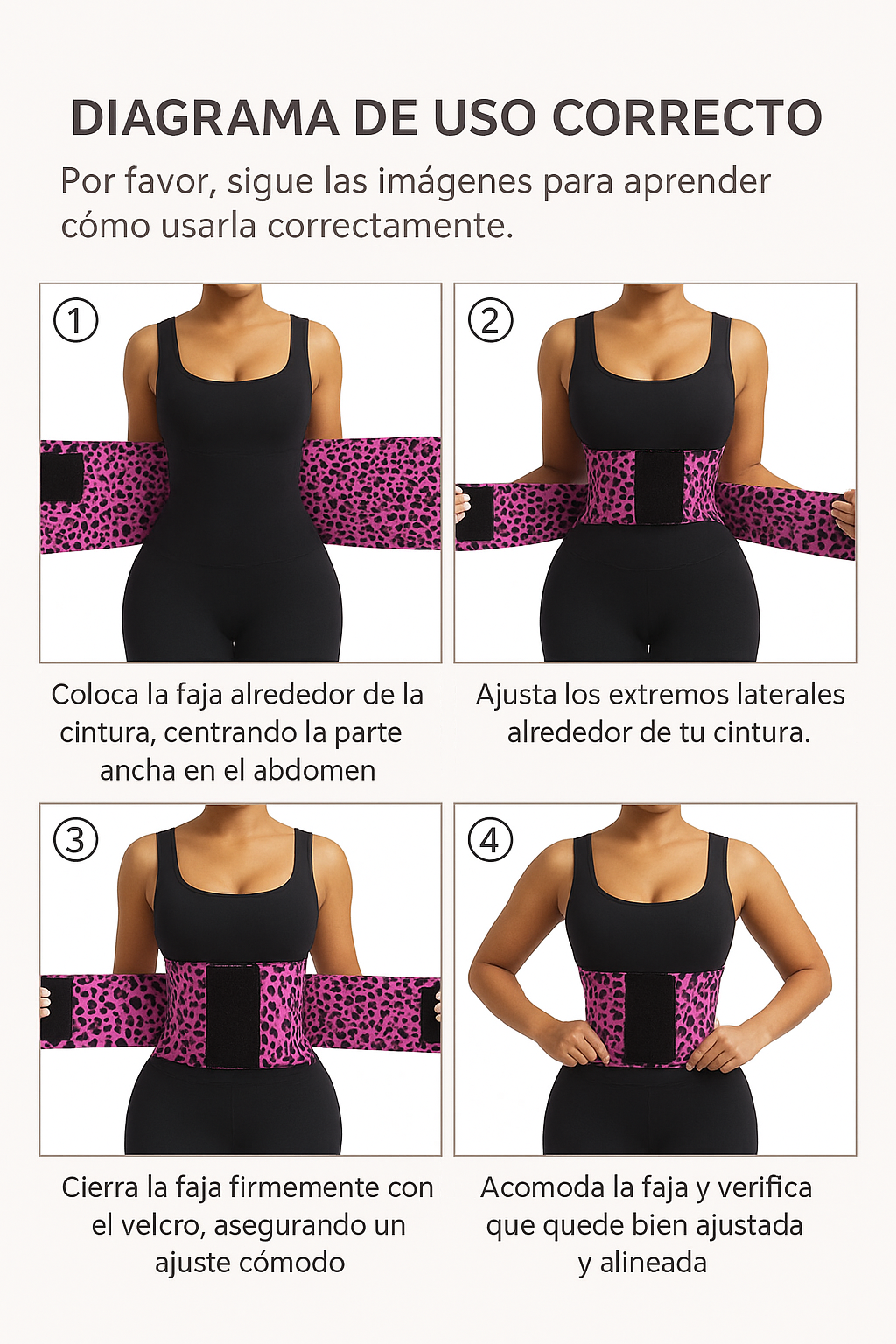 DIAGRAMA DE USO CORRECTO

Por favor, sigue las imágenes para aprender cómo usarla correctamente.

①

Coloca la faja alrededor de la cintura, centrando la parte ancha en el abdomen

②

Ajusta los extremos laterales alrededor de tu cintura.

③

Cierra la faja firmemente con el velcro, asegurando un ajuste cómodo

④

Acomoda la faja y verifica que quede bien ajustada y alineada