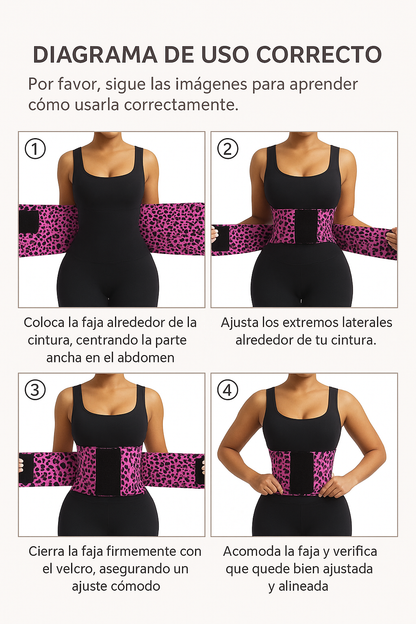 DIAGRAMA DE USO CORRECTO

Por favor, sigue las imágenes para aprender cómo usarla correctamente.

①

Coloca la faja alrededor de la cintura, centrando la parte ancha en el abdomen

②

Ajusta los extremos laterales alrededor de tu cintura.

③

Cierra la faja firmemente con el velcro, asegurando un ajuste cómodo

④

Acomoda la faja y verifica que quede bien ajustada y alineada